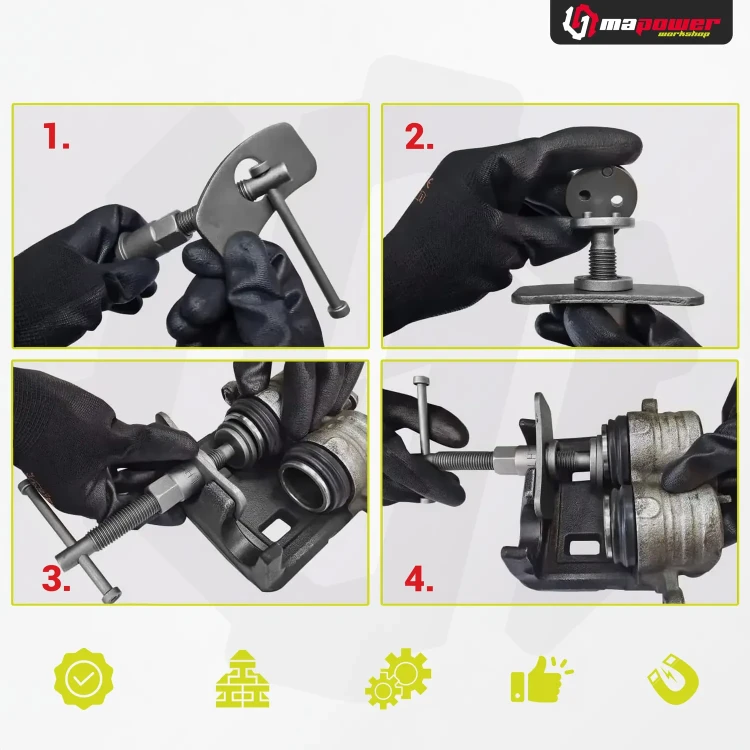 mapower
workshop

1.

2.

3.

4.